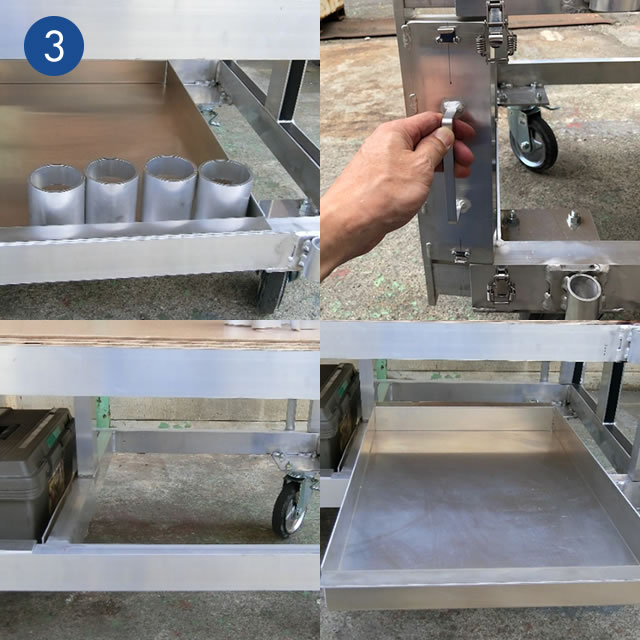 3